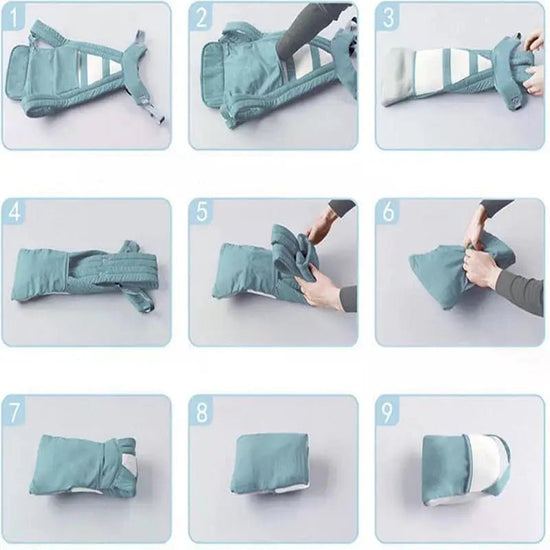 1

2

3

4

5

6

7

8

9